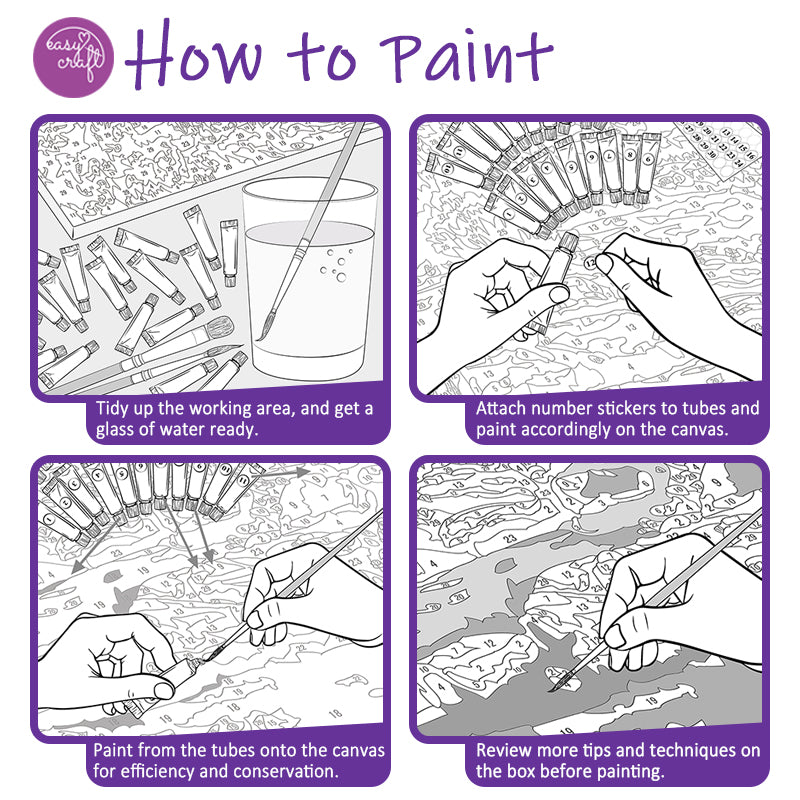 easy craft

How to Paint

Tidy up the working area, and get a glass of water ready.

Attach number stickers to tubes and paint accordingly on the canvas.

Paint from the tubes onto the canvas for efficiency and conservation.

Review more tips and techniques on the box before painting.