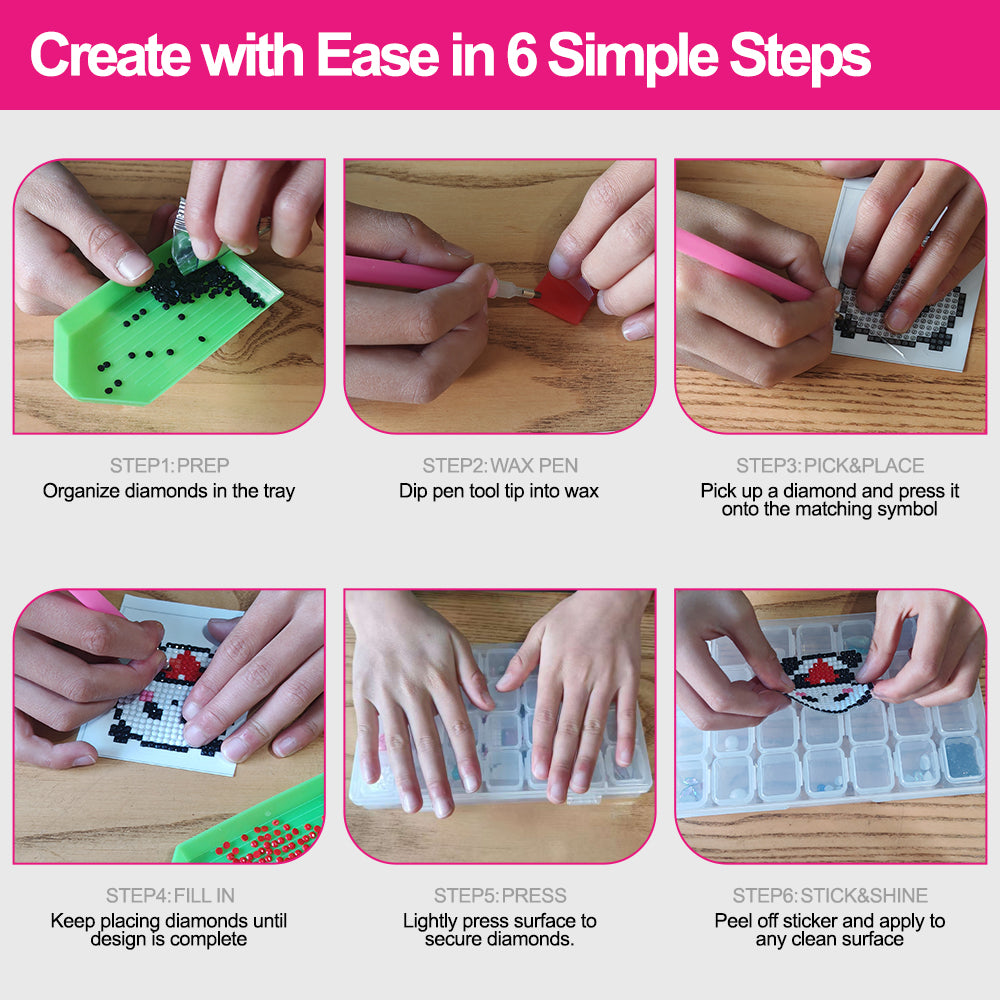 Create with Ease in 6 Simple Steps

STEP1: PREP
Organize diamonds in the tray

STEP2: WAX PEN
Dip pen tool tip into wax

STEP3: PICK&PLACE
Pick up a diamond and press it onto the matching symbol

STEP4: FILL IN
Keep placing diamonds until design is complete

STEP5: PRESS
Lightly press surface to secure diamonds.

STEP6: STICK&SHINE
Peel off sticker and apply to any clean surface